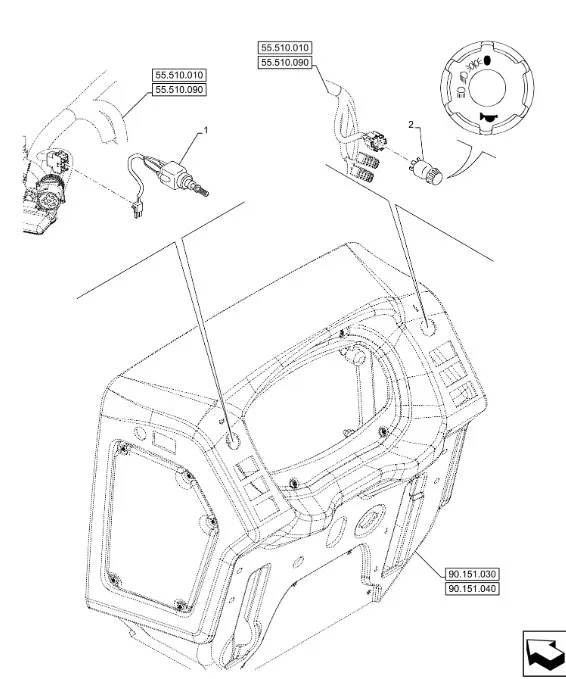 55.510.010
55.510.090
1
55.510.010
55.510.090
2
90.151.030
90.151.040