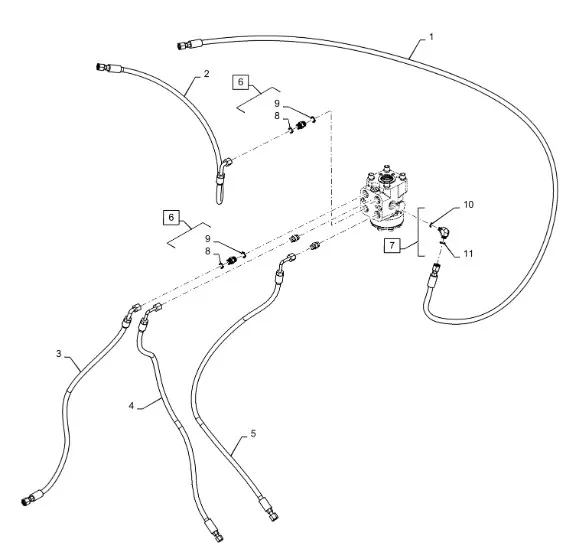 1
2
6
9
8
10
6
7
9
11
8
3
4
5